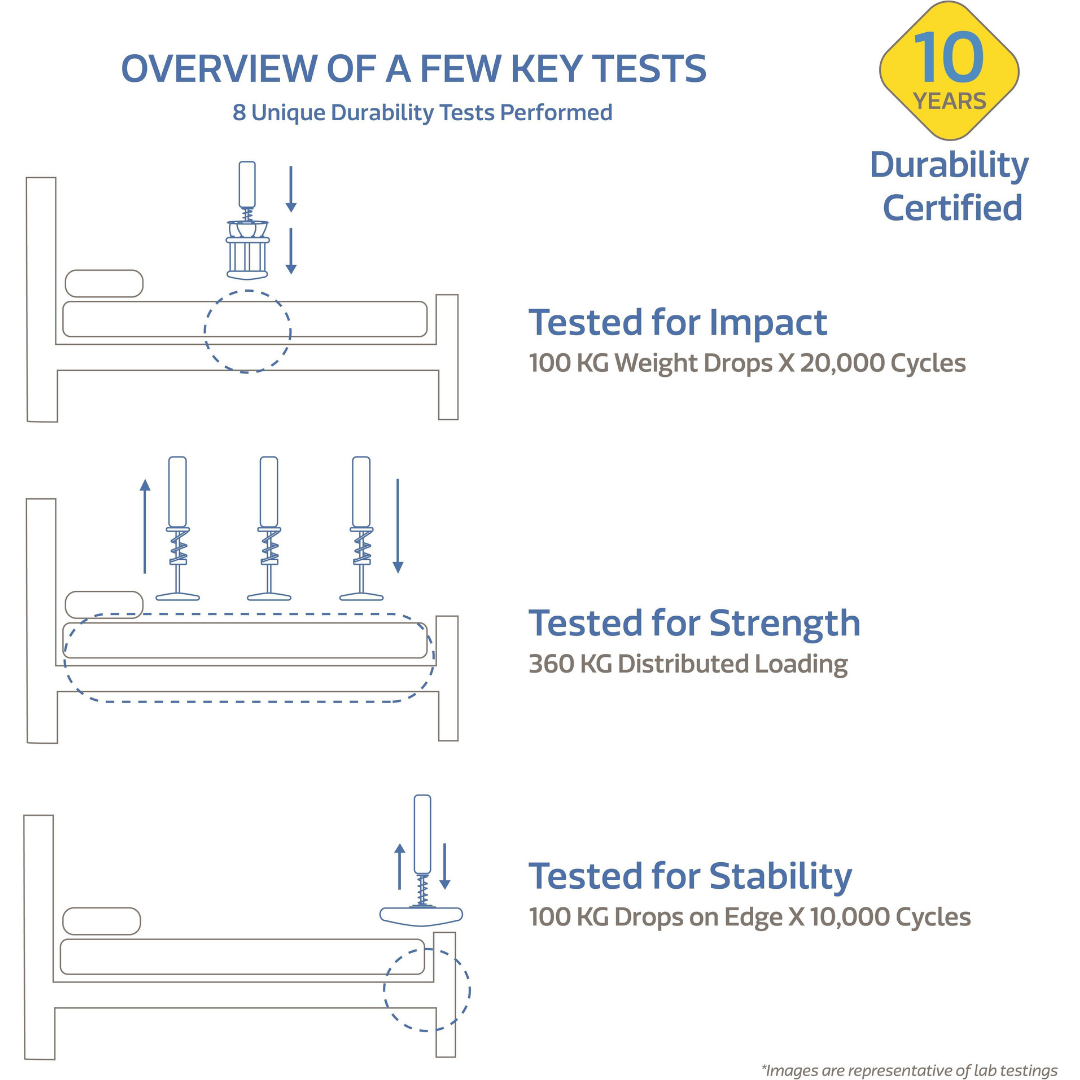 OVERVIEW OF A FEW KEY TESTS
8 Unique Durability Tests Performed

10
YEARS
Durability Certified

Tested for Impact
100 KG Weight Drops X 20,000 Cycles

Tested for Strength
360 KG Distributed Loading

Tested for Stability
100 KG Drops on Edge X 10,000 Cycles

*Images are representative of lab testings